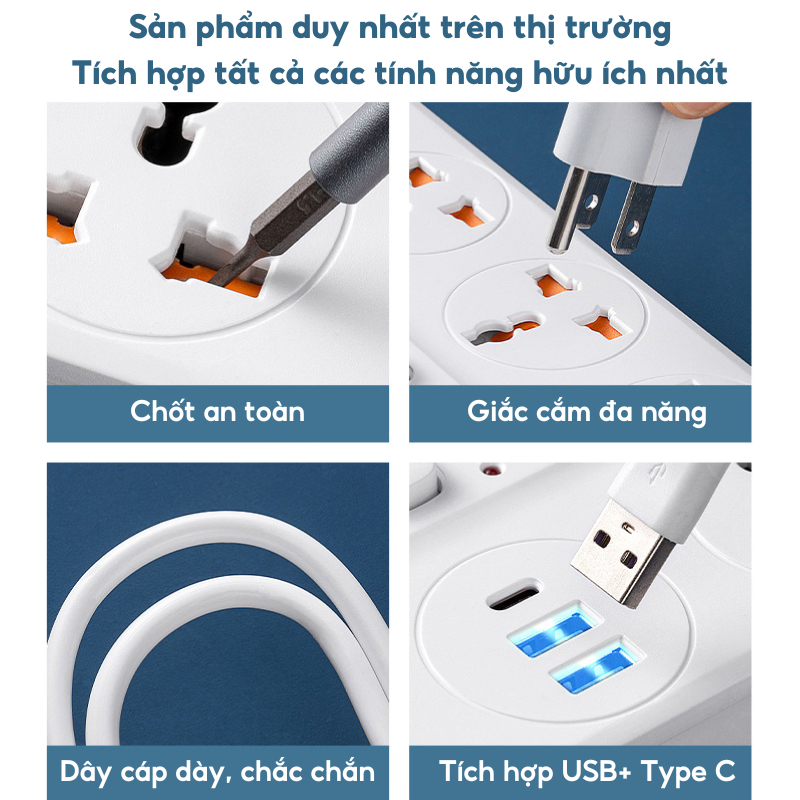 Sản phẩm duy nhất trên thị trường
Tích hợp tất cả các tính năng hữu ích nhất

Chốt an toàn

Giắc cắm đa năng

Dây cáp dày, chắc chắn

Tích hợp USB+ Type C