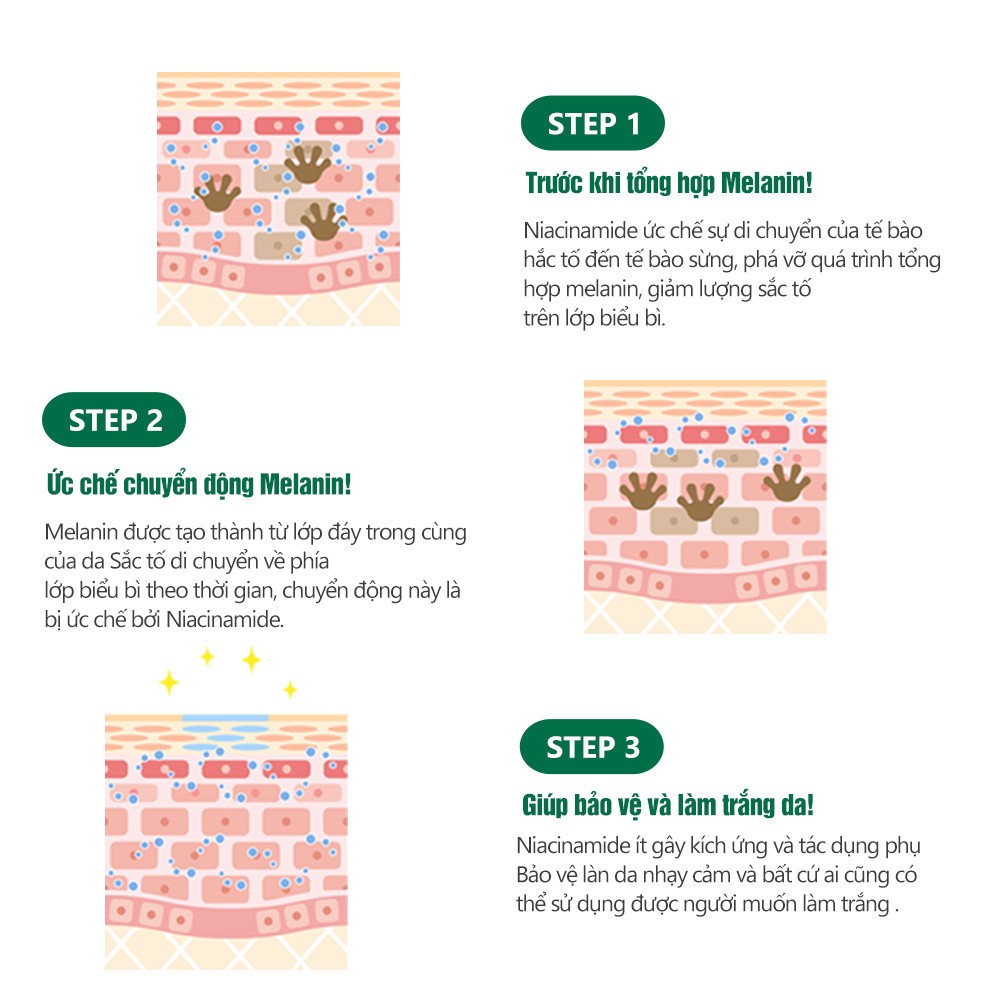 STEP 1

Trước khi tổng hợp Melanin!

Niacinamide ức chế sự di chuyển của tế bào hắc tố đến tế bào sừng, phá vỡ quá trình tổng hợp melanin, giảm lượng sắc tố trên lớp biểu bì.

STEP 2

Ức chế chuyển động Melanin!

Melanin được tạo thành từ lớp đáy trong cùng của da Sắc tố di chuyển về phía lớp biểu bì theo thời gian, chuyển động này là bị ức chế bởi Niacinamide.

STEP 3

Giúp bảo vệ và làm trắng da!

Niacinamide ít gây kích ứng và tác dụng phụ Bảo vệ làn da nhạy cảm và bất cứ ai cũng có thể sử dụng được người muốn làm trắng .